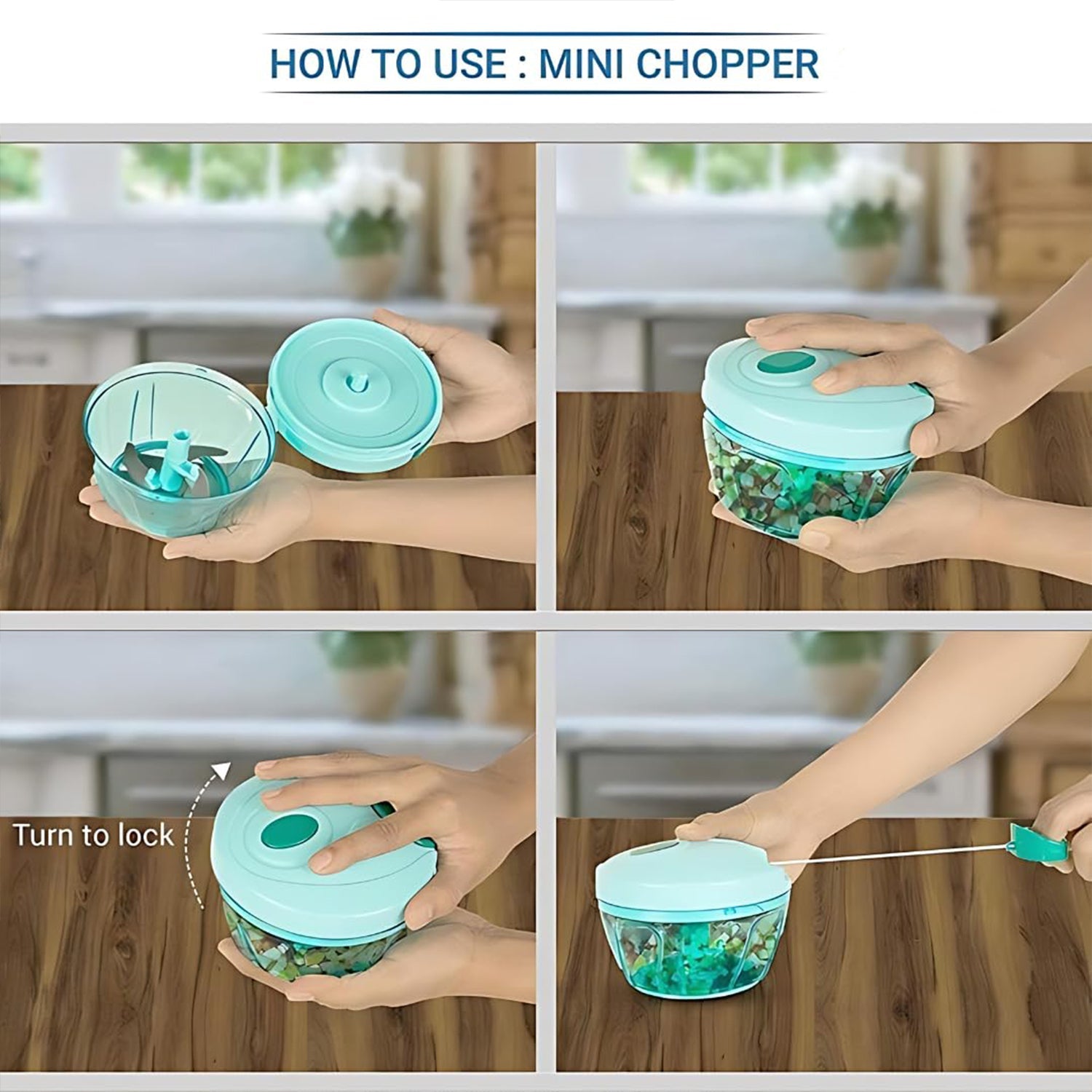 HOW TO USE : MINI CHOPPER

Turn to lock